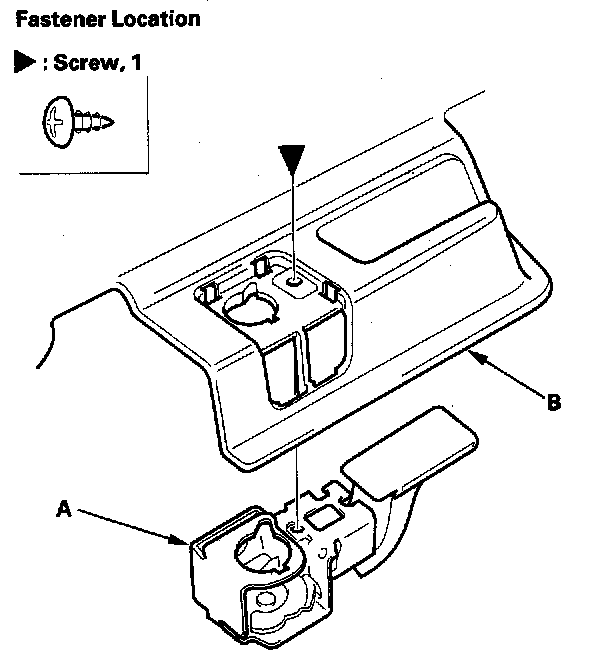 Fastener Location

▶ : Screw, 1

B

A