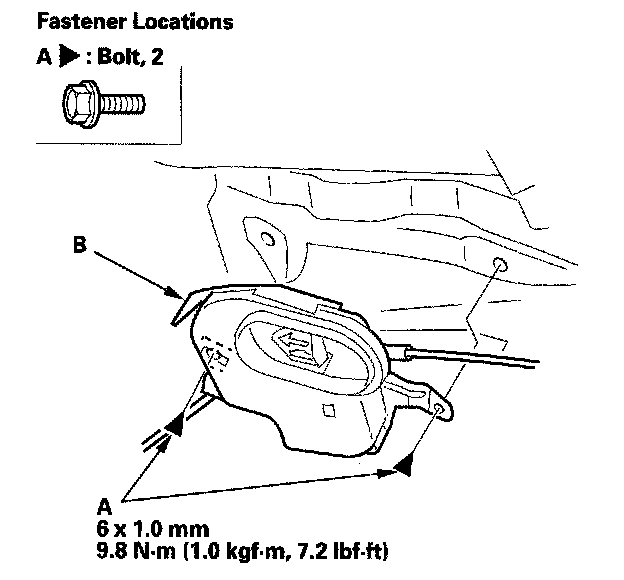 Fastener Locations

A ▶ : Bolt, 2

B

A
6 x 1.0 mm
9.8 N·m (1.0 kgf·m, 7.2 lbf·ft)