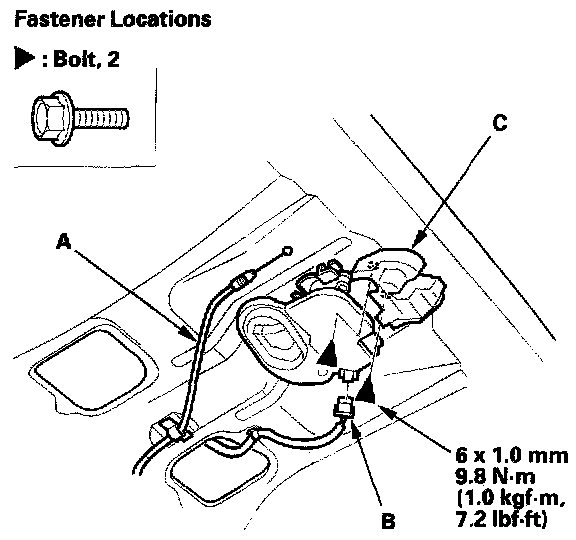 Fastener Locations

▶ : Bolt, 2

C

A

6 x 1.0 mm
9.8 N·m
(1.0 kgf·m,
7.2 lbf·ft)

B