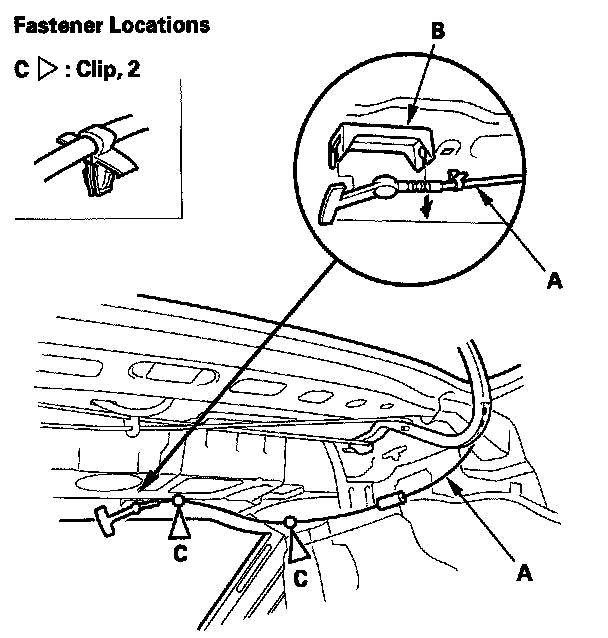 Fastener Locations

C ▷ : Clip, 2

B

A

C

C

A