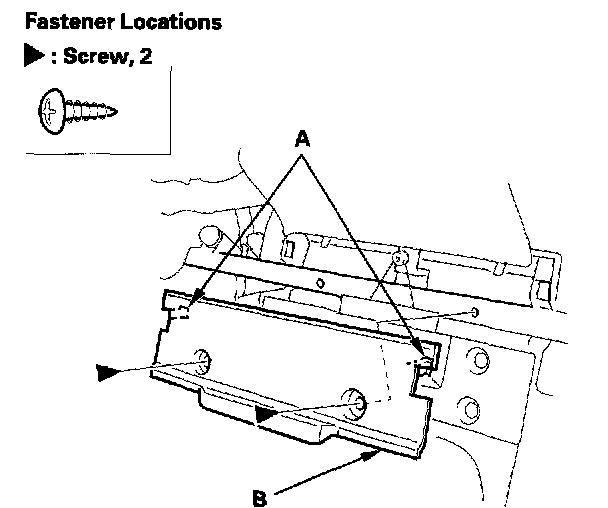 Fastener Locations

▶ : Screw, 2

A

B