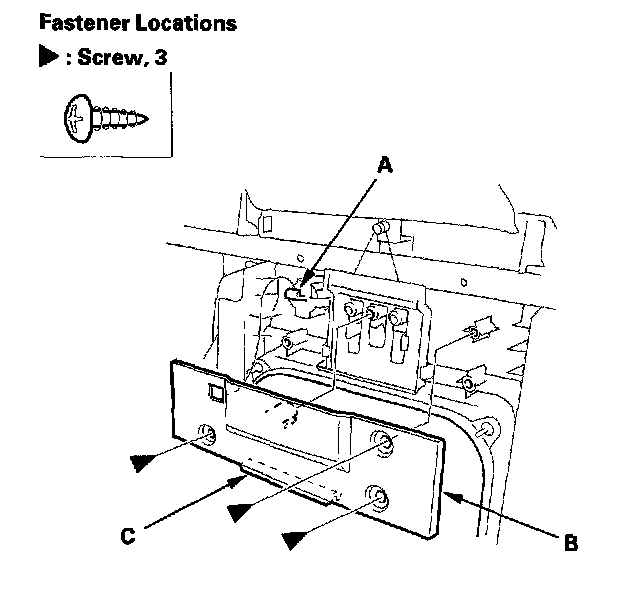 Fastener Locations

▶ : Screw, 3

A

C

B