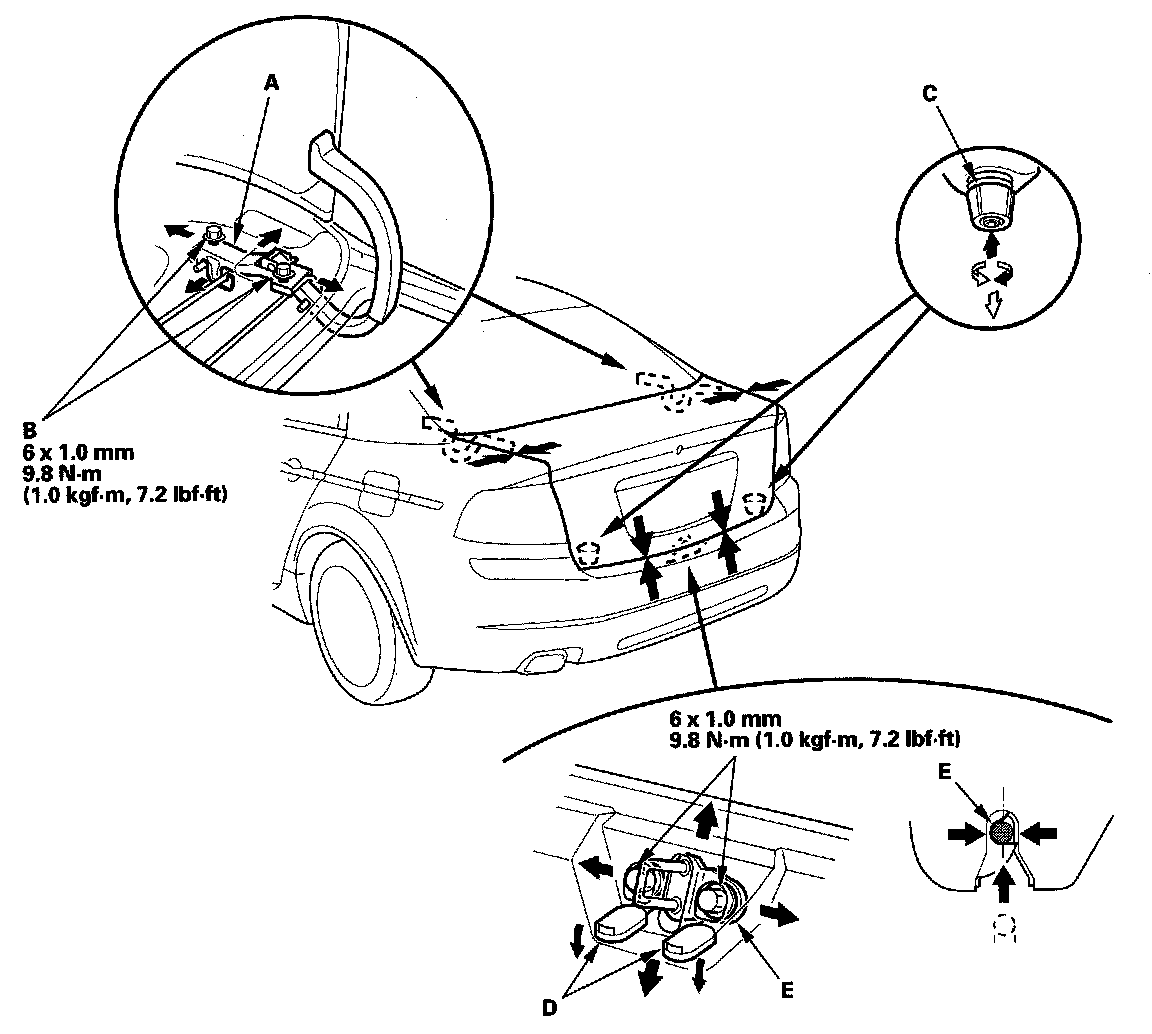 A

C

B
6 x 1.0 mm
9.8 N·m
(1.0 kgf·m, 7.2 lbf·ft)

6 x 1.0 mm
9.8 N·m (1.0 kgf·m, 7.2 lbf·ft)

E

D

E