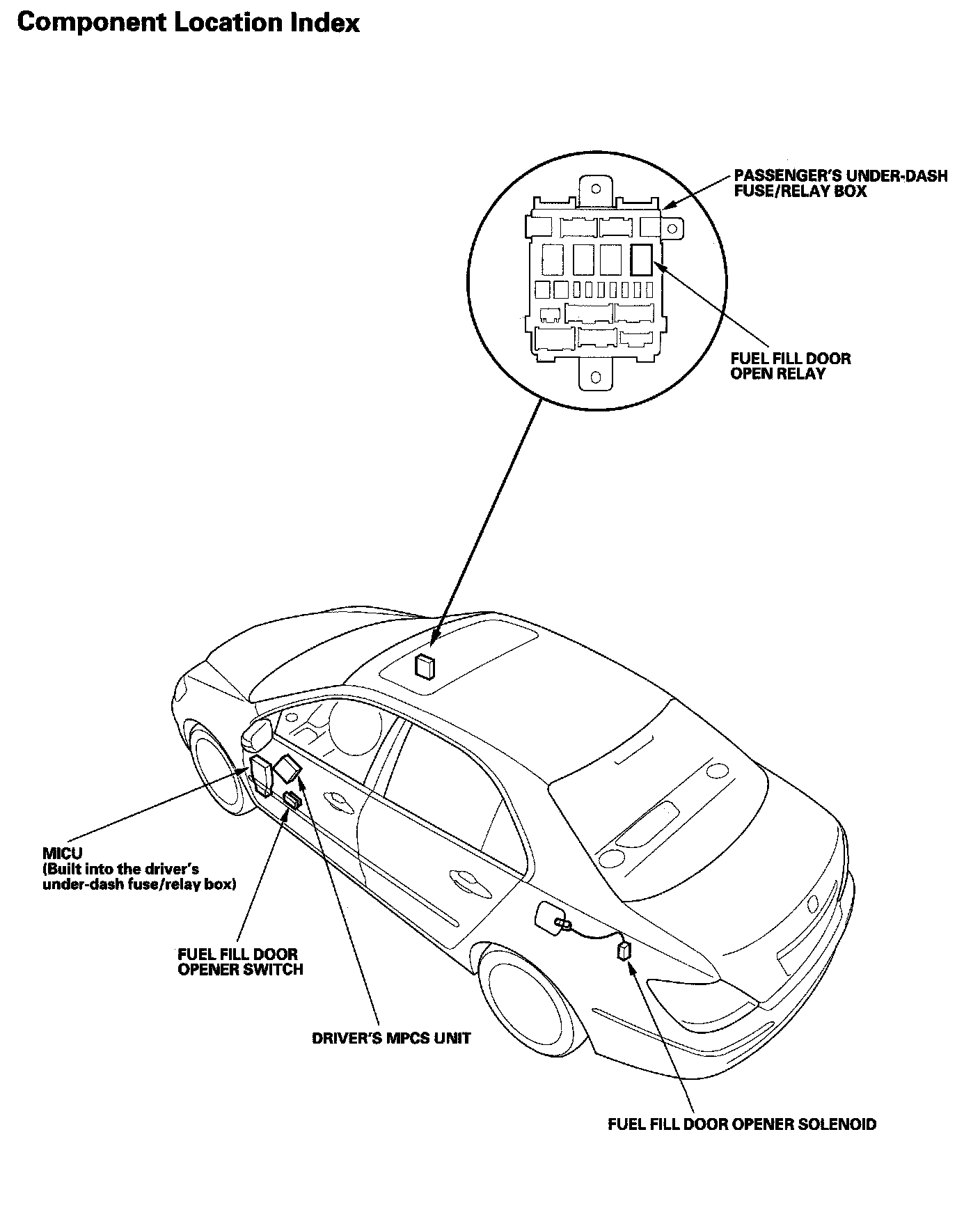 Component Location Index

PASSENGER'S UNDER-DASH FUSE/RELAY BOX

FUEL FILL DOOR OPEN RELAY

MICU
(Built into the driver's under-dash fuse/relay box)

FUEL FILL DOOR OPENER SWITCH

DRIVER'S MPCS UNIT

FUEL FILL DOOR OPENER SOLENOID