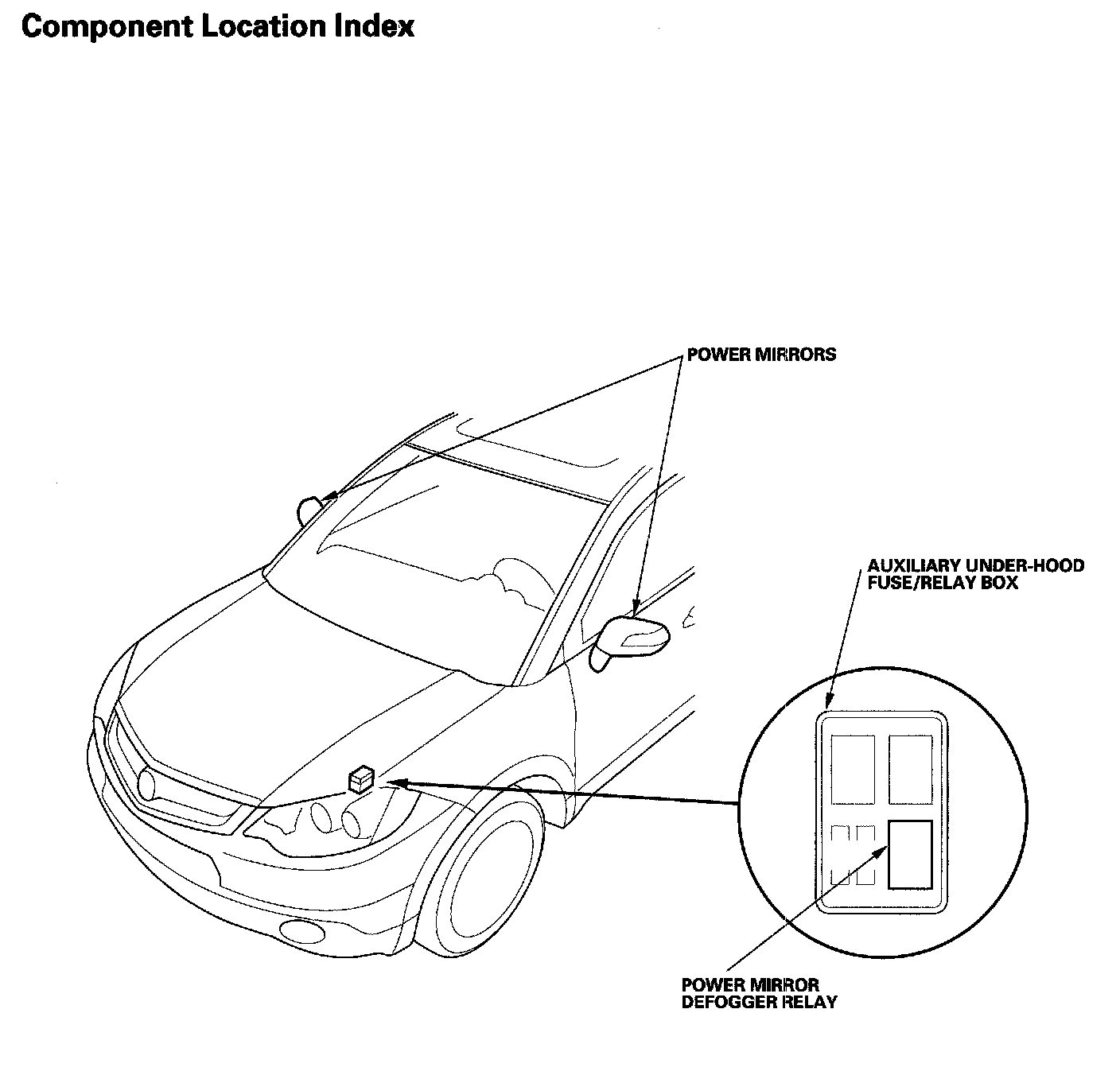 Component Location Index

POWER MIRRORS

AUXILIARY UNDER-HOOD FUSE/RELAY BOX

POWER MIRROR DEFOGGER RELAY