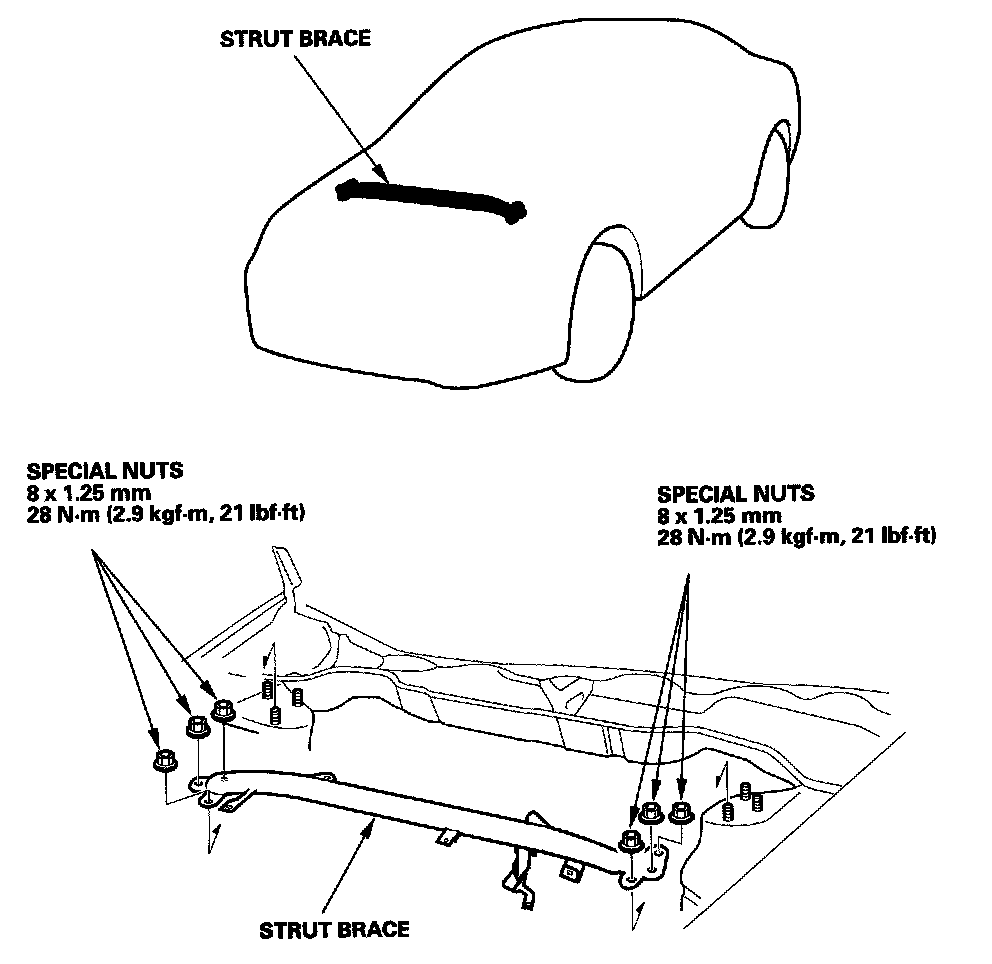 STRUT BRACE

SPECIAL NUTS
8 x 1.25 mm
28 N·m (2.9 kgf·m, 21 lbf·ft)

SPECIAL NUTS
8 x 1.25 mm
28 N·m (2.9 kgf·m, 21 lbf·ft)

STRUT BRACE