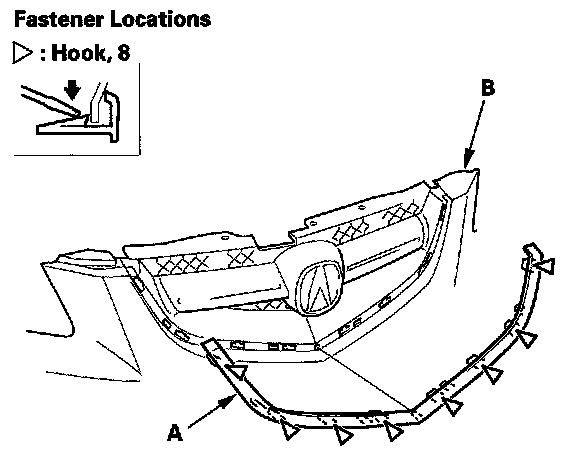 Fastener Locations

▷ : Hook, 8

B

A