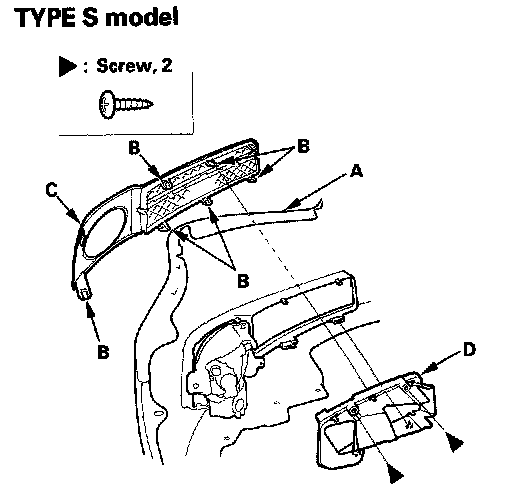 TYPE S model

▶ : Screw, 2

B

B

A

C

B

B

D