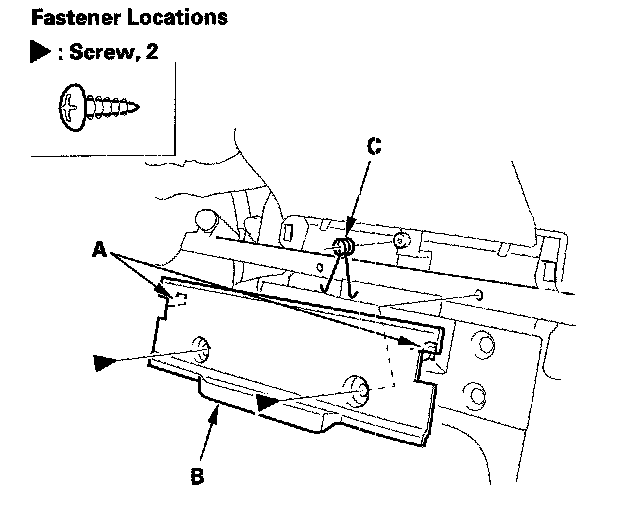 Fastener Locations

▶ : Screw, 2

C

A

B