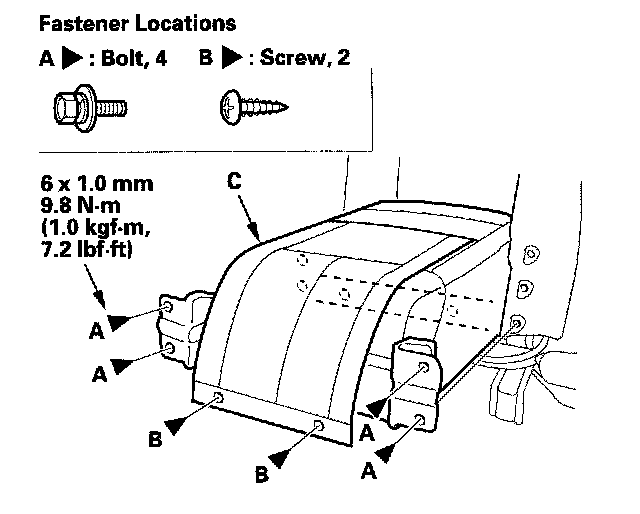 Fastener Locations

A ▶ : Bolt, 4 B ▶ : Screw, 2

6 x 1.0 mm
9.8 N·m
(1.0 kgf·m,
7.2 lbf·ft)

C

A
A
B
B
A
A