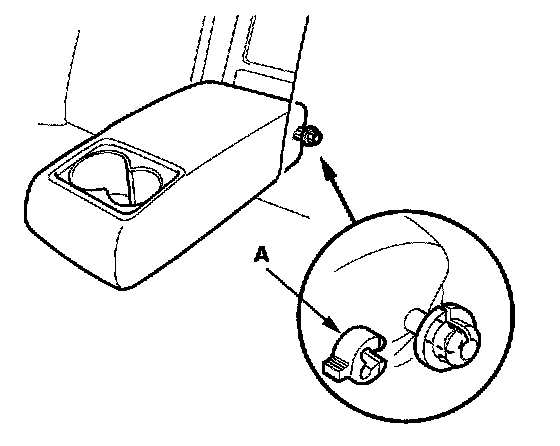 A