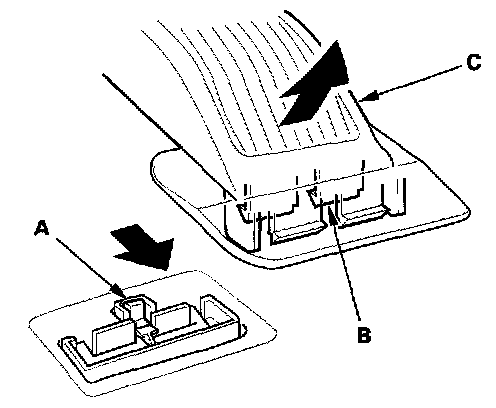 C
A
B