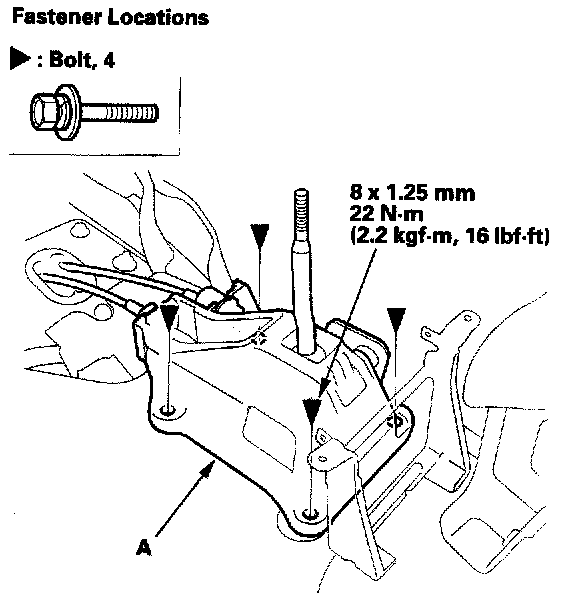 Fastener Locations

▶ : Bolt, 4

8 x 1.25 mm
22 N·m
(2.2 kgf·m, 16 lbf·ft)

A