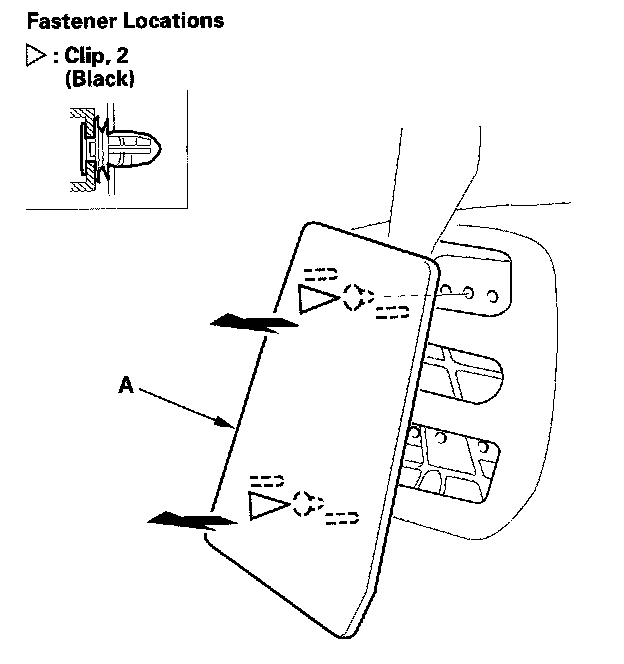 Fastener Locations

▷ : Clip, 2
(Black)

A