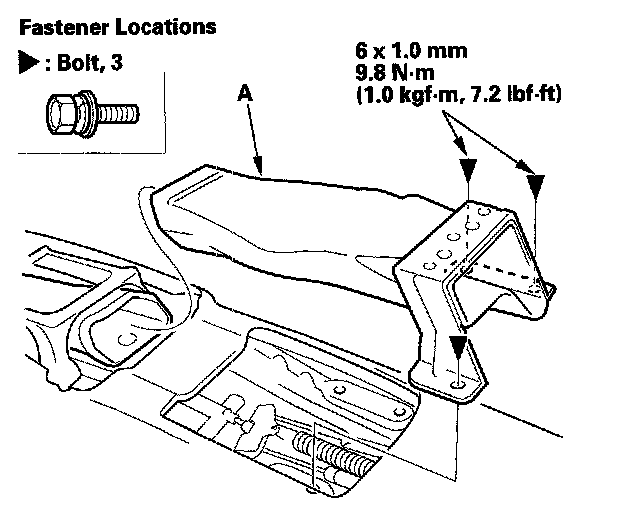 Fastener Locations

▶ : Bolt, 3

A

6 x 1.0 mm
9.8 N·m
(1.0 kgf·m, 7.2 lbf·ft)