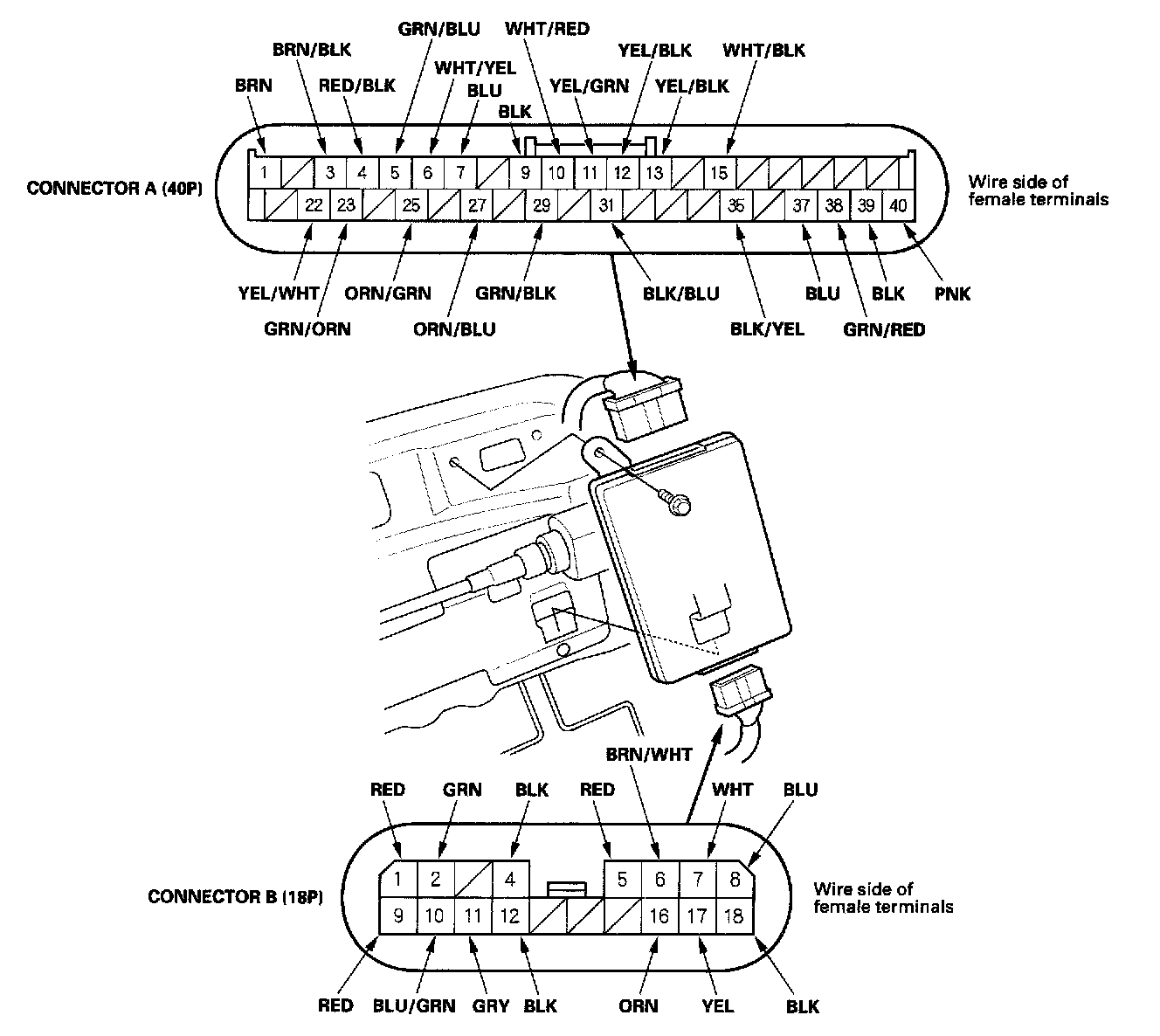 GRN/BLU WHT/RED

BRN/BLK YEL/BLK WHT/BLK

WHT/YEL

BRN RED/BLK BLU YEL/GRN YEL/BLK

BLK

CONNECTOR A (40P)

1 3 4 5 6 7 9 10 11 12 13 15

22 23 25 27 29 31 35 37 38 39 40

Wire side of female terminals

YEL/WHT ORN/GRN GRN/BLK BLK/BLU BLU BLK PNK

GRN/ORN ORN/BLU BLK/YEL GRN/RED

BRN/WHT

RED GRN BLK RED WHT BLU

CONNECTOR B (18P)

1 2 4 5 6 7 8

9 10 11 12 16 17 18

Wire side of female terminals

RED BLU/GRN GRY BLK ORN YEL BLK