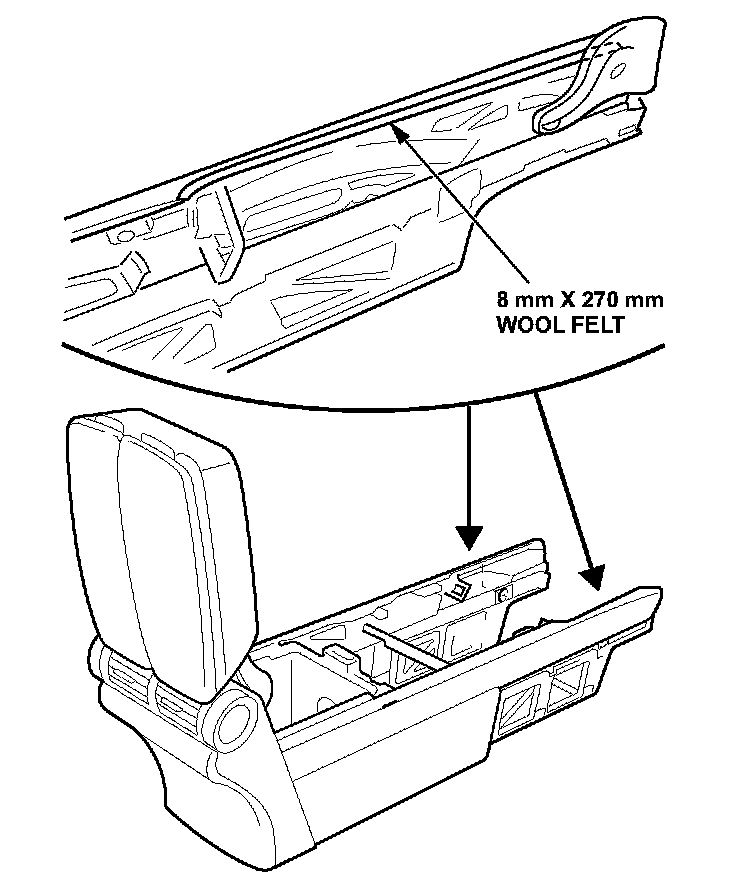 8 mm X 270 mm
WOOL FELT