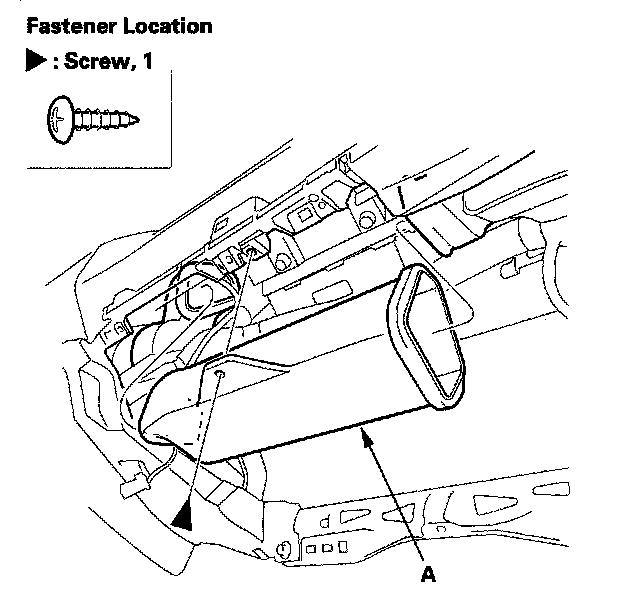 Fastener Location

▶ : Screw, 1

A