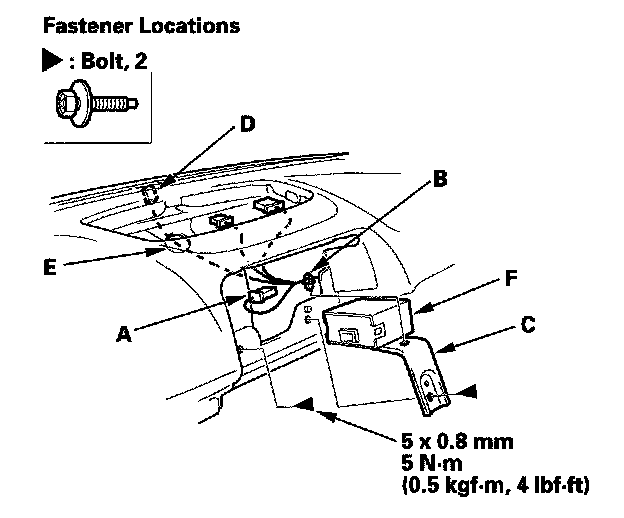 Fastener Locations

▶ : Bolt, 2

D

B

E

F

A

C

5 x 0.8 mm
5 N·m
(0.5 kgf·m, 4 lbf·ft)