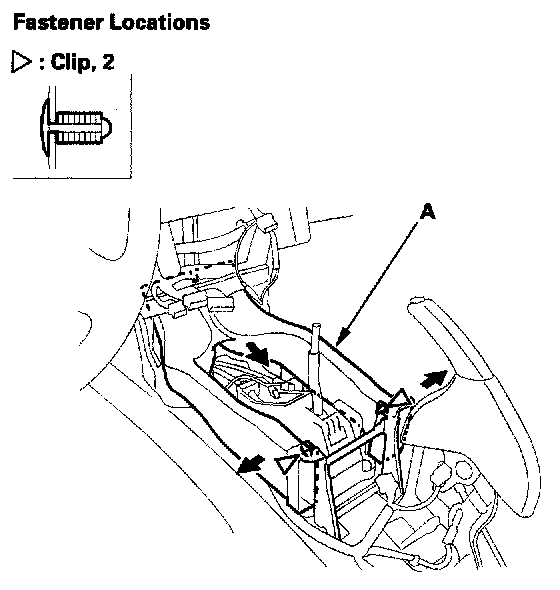 Fastener Locations

▷ : Clip, 2

A