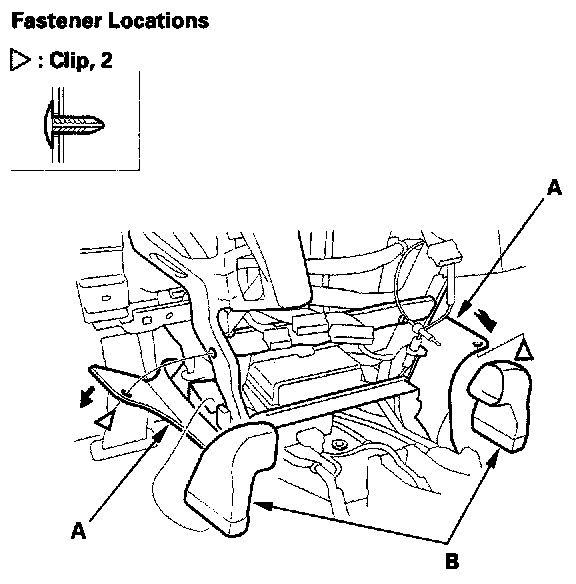 Fastener Locations

▷ : Clip, 2

A

A

B