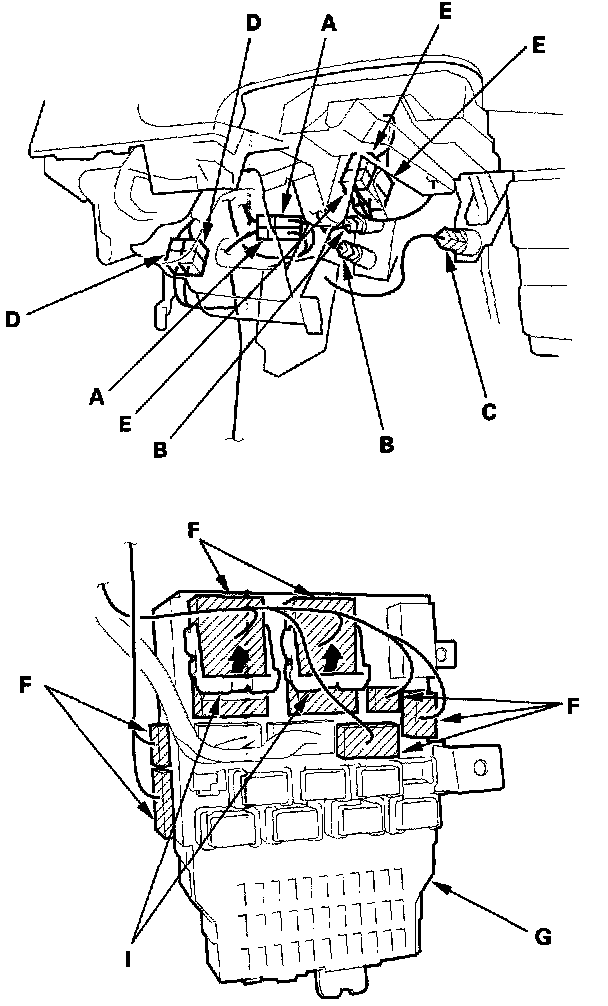 D
A
E
E
D
A
E
B
B
C
F
F
F
I
G