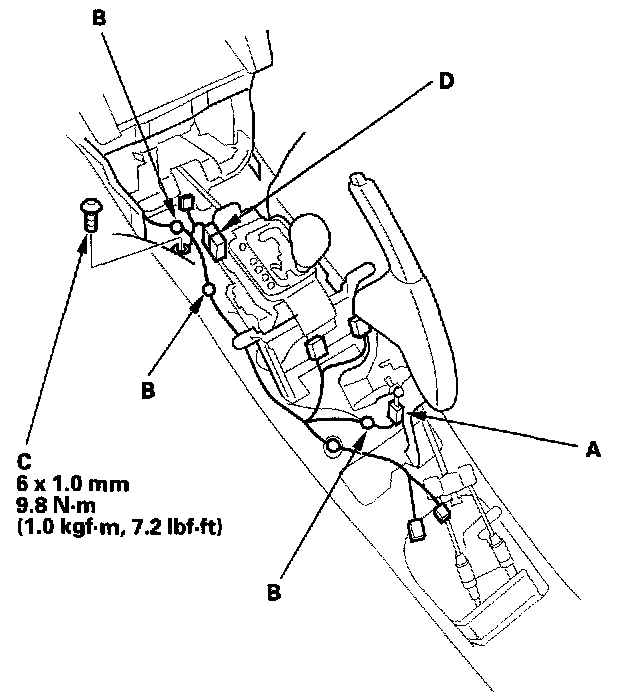 B

D

B

C
6 x 1.0 mm
9.8 N·m
(1.0 kgf·m, 7.2 lbf·ft)

A

B