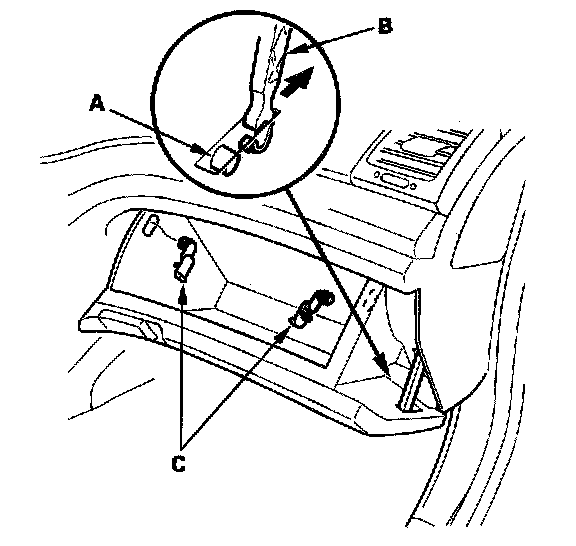 B
A
C