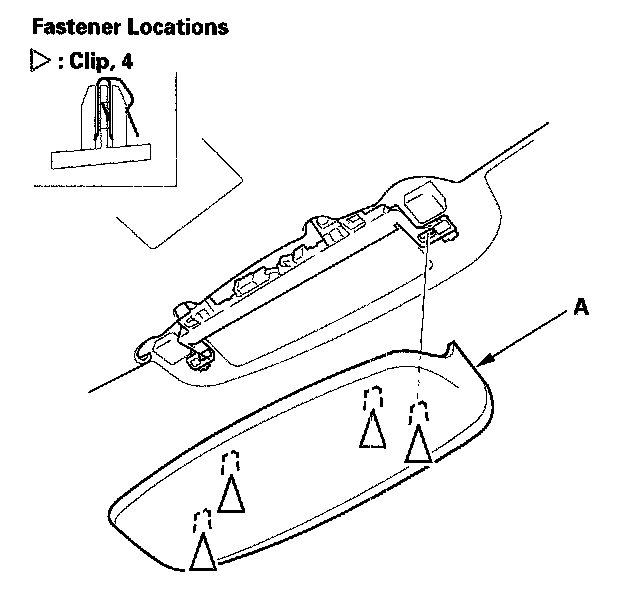 Fastener Locations

▷ : Clip, 4

A