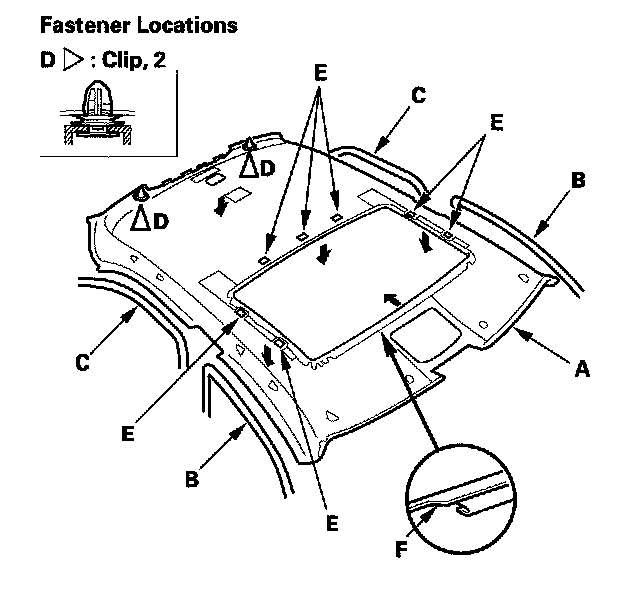 Fastener Locations

D ▷ : Clip, 2

E
C
E
B
D
D
C
A
E
B
E
F