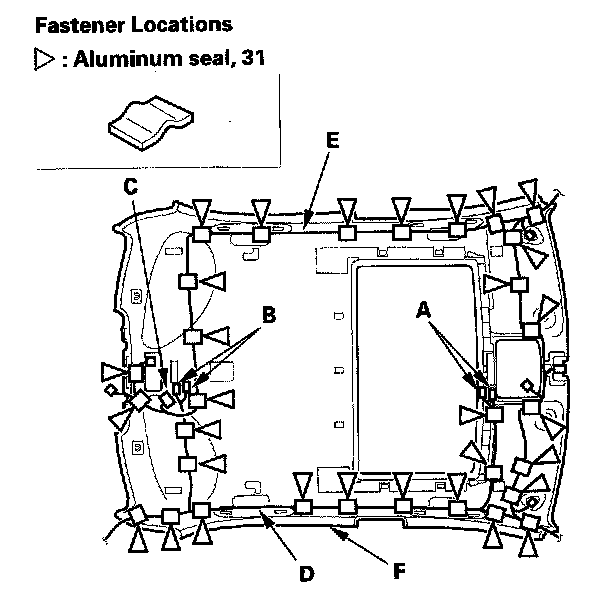 Fastener Locations

▷ : Aluminum seal, 31

E

C

B

A

D

F