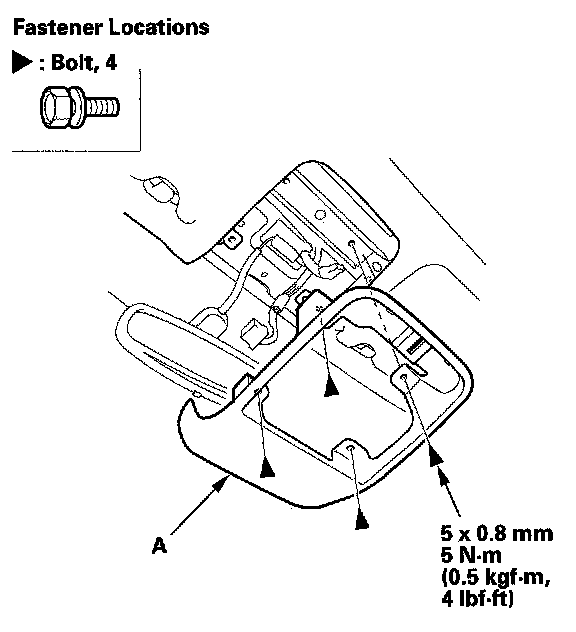 Fastener Locations

▶ : Bolt, 4

A

5 x 0.8 mm
5 N·m
(0.5 kgf·m,
4 lbf·ft)