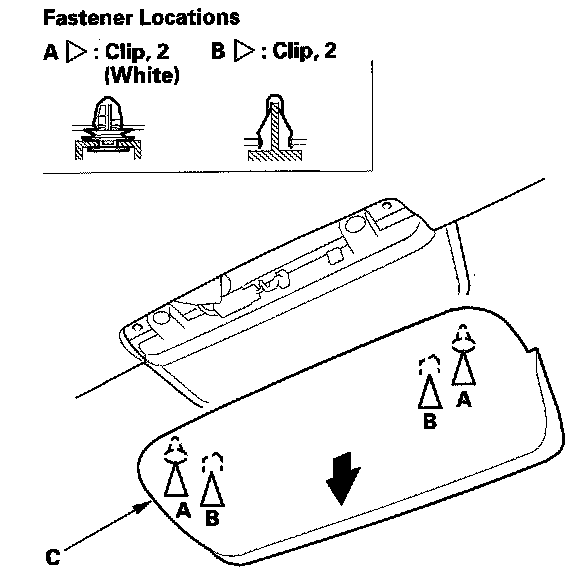 Fastener Locations

A ▷ : Clip, 2 (White)

B ▷ : Clip, 2

B

A

A

B

C