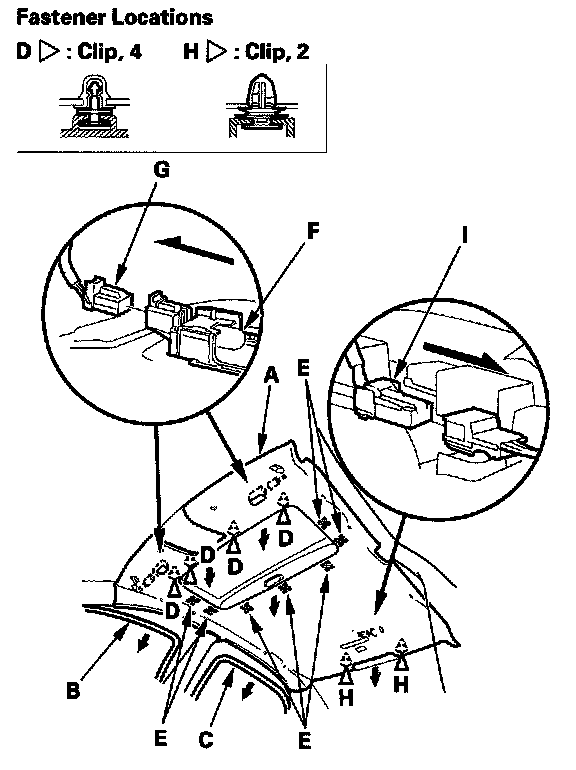 Fastener Locations

D ▷ : Clip, 4

H ▷ : Clip, 2

G

F

I

A

E

D

D

D

D

B

E

C

E

H

H