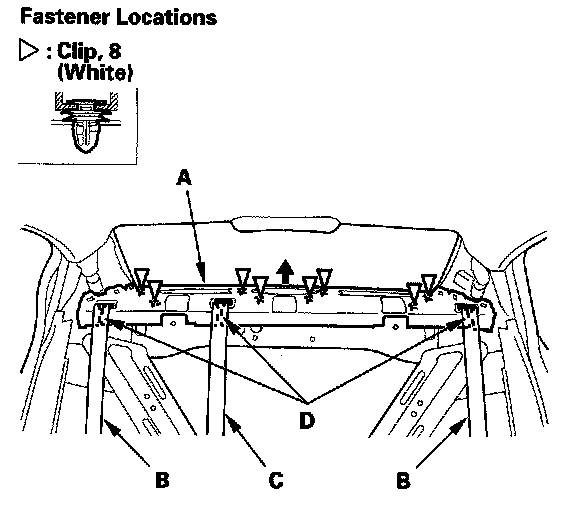 Fastener Locations

▷ : Clip, 8 (White)

A

D

B

C

B