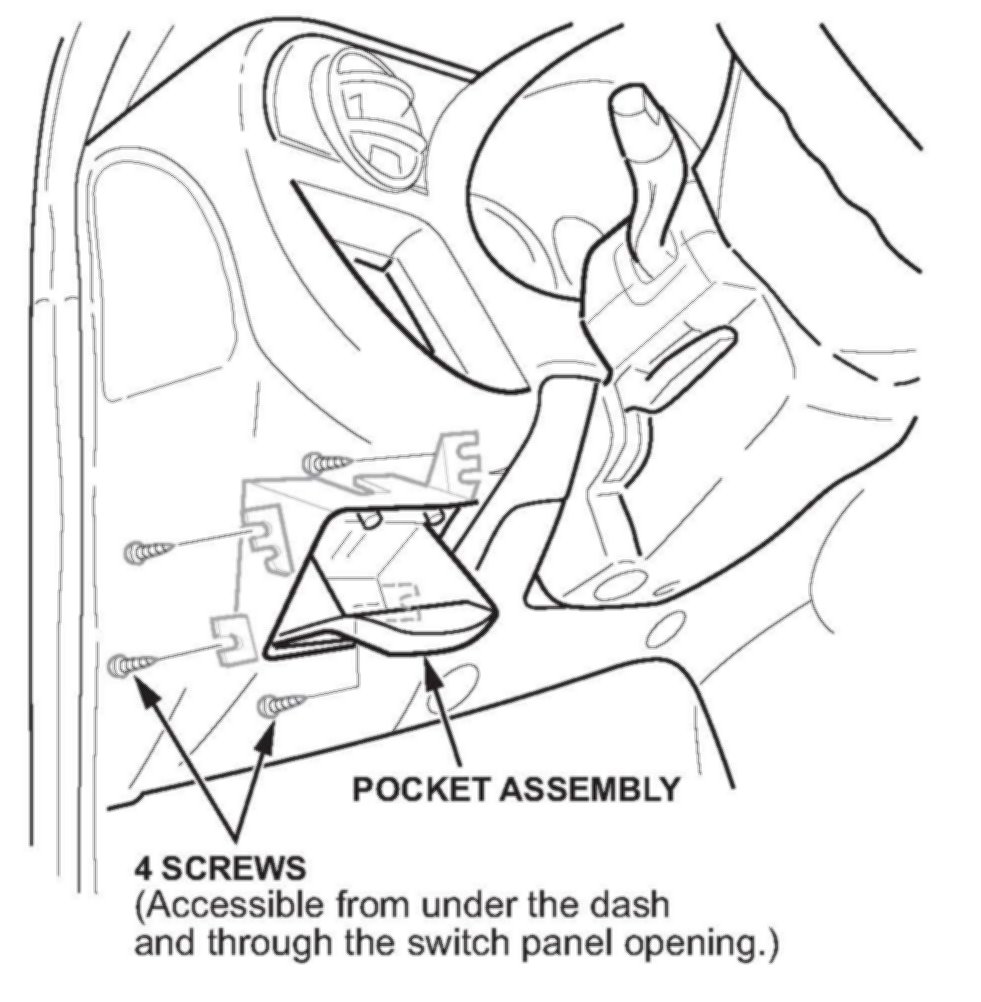 POCKET ASSEMBLY

4 SCREWS
(Accessible from under the dash and through the switch panel opening.)