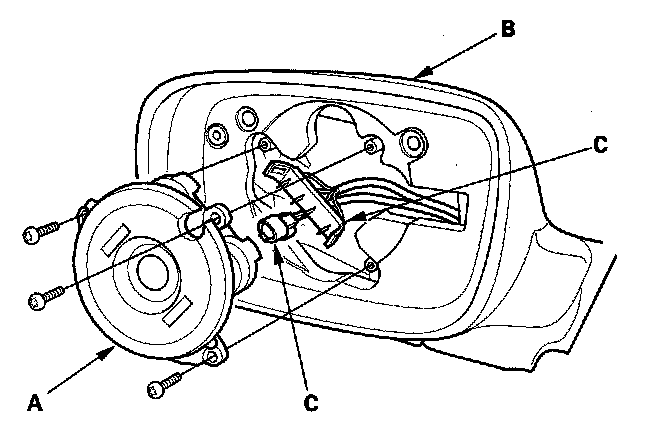 B

C

A

C