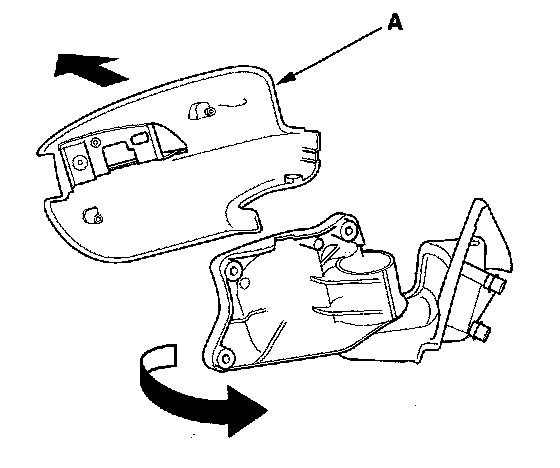 A