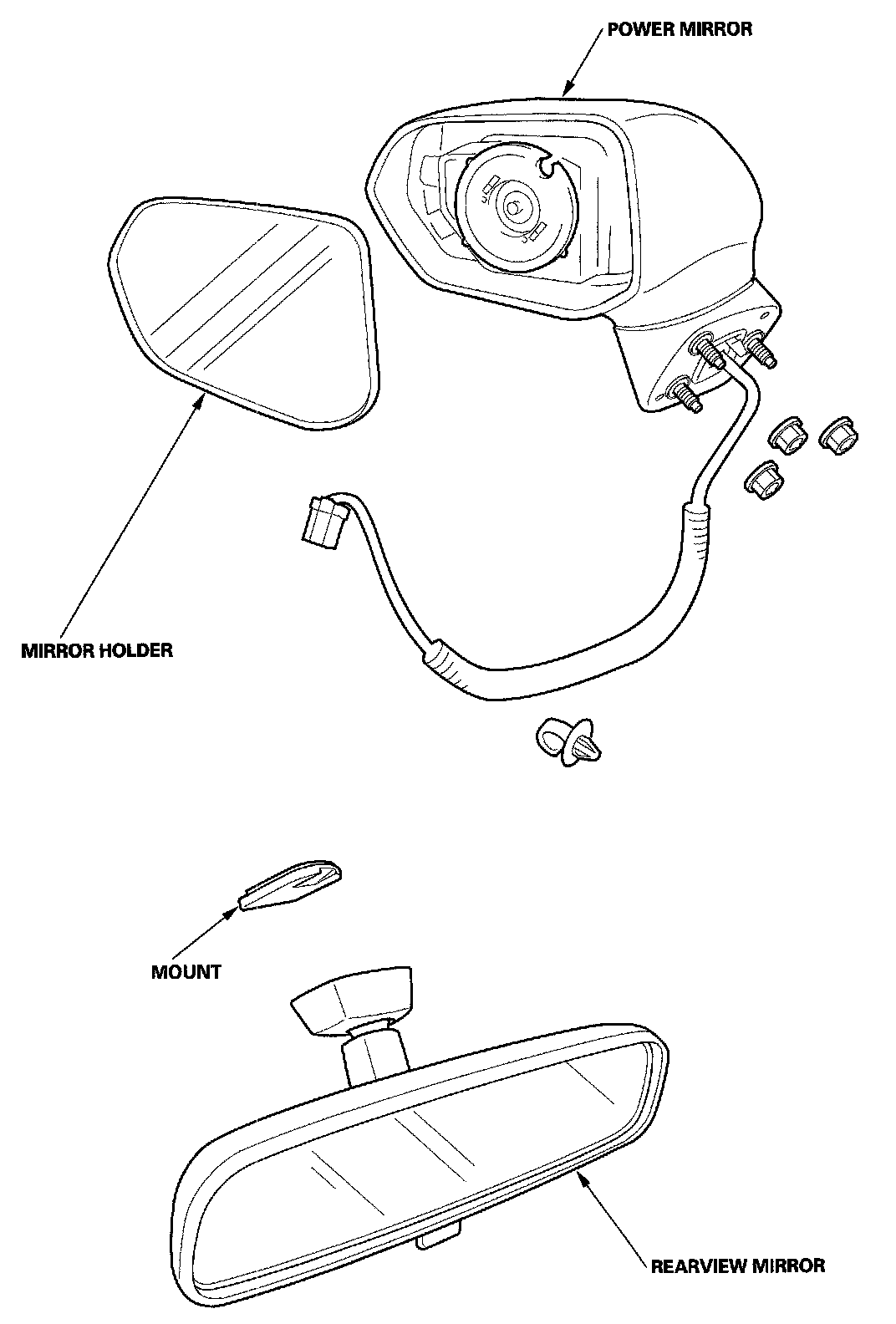 POWER MIRROR

MIRROR HOLDER

MOUNT

REARVIEW MIRROR