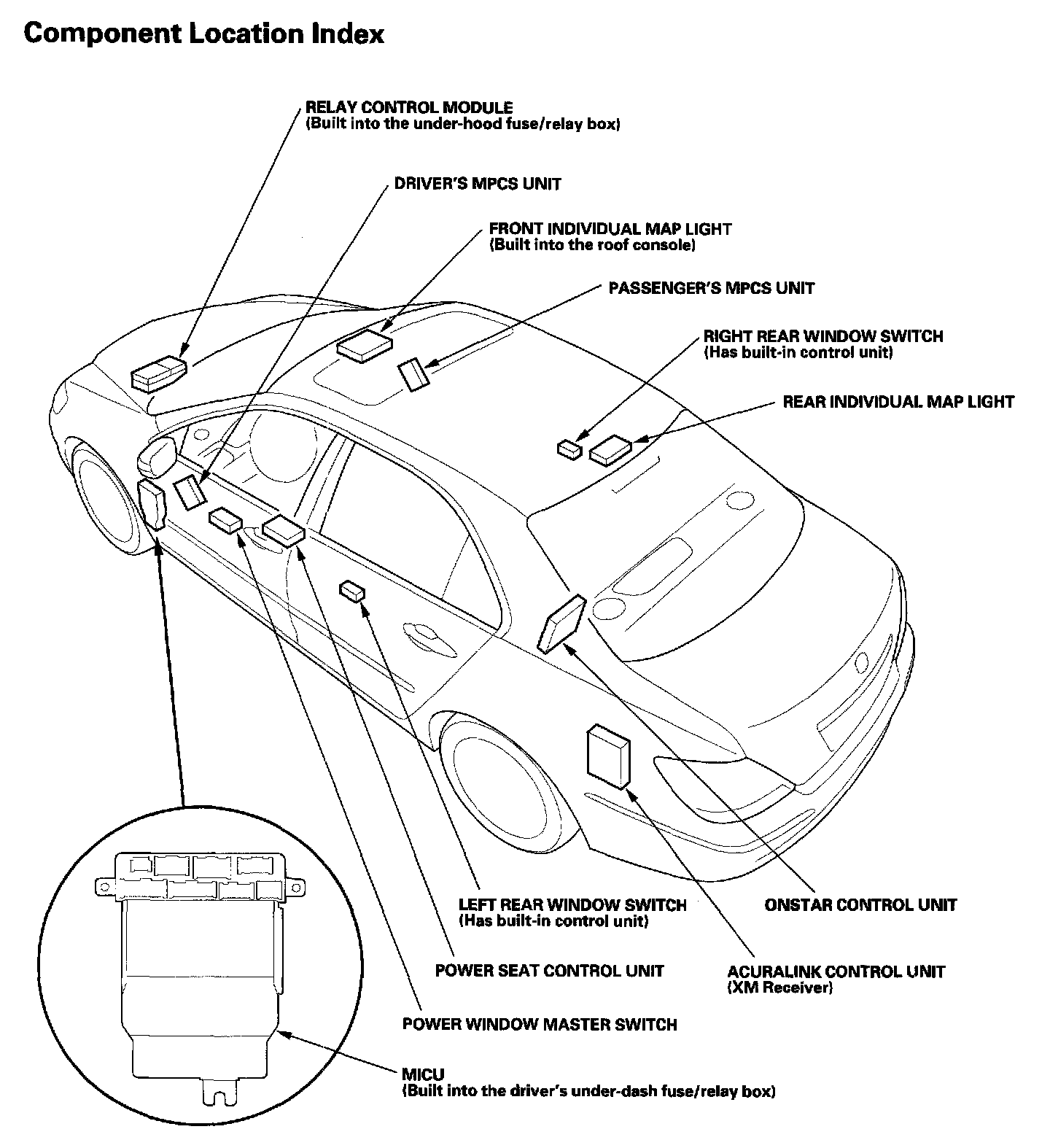 Component Location Index

RELAY CONTROL MODULE
(Built into the under-hood fuse/relay box)

DRIVER'S MPCS UNIT

FRONT INDIVIDUAL MAP LIGHT
(Built into the roof console)

PASSENGER'S MPCS UNIT

RIGHT REAR WINDOW SWITCH
(Has built-in control unit)

REAR INDIVIDUAL MAP LIGHT

LEFT REAR WINDOW SWITCH
(Has built-in control unit)

ONSTAR CONTROL UNIT

POWER SEAT CONTROL UNIT

ACURALINK CONTROL UNIT
(XM Receiver)

POWER WINDOW MASTER SWITCH

MICU
(Built into the driver's under-dash fuse/relay box)