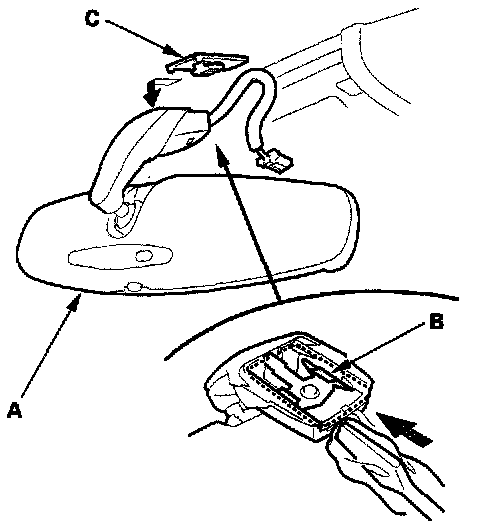 C
B
A