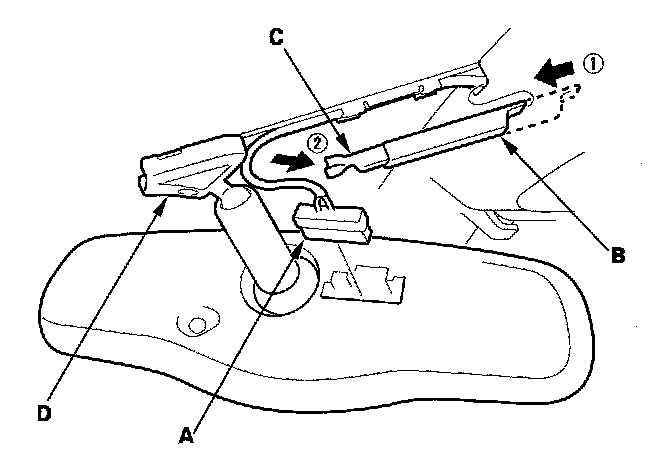 C
①
②
B
D
A