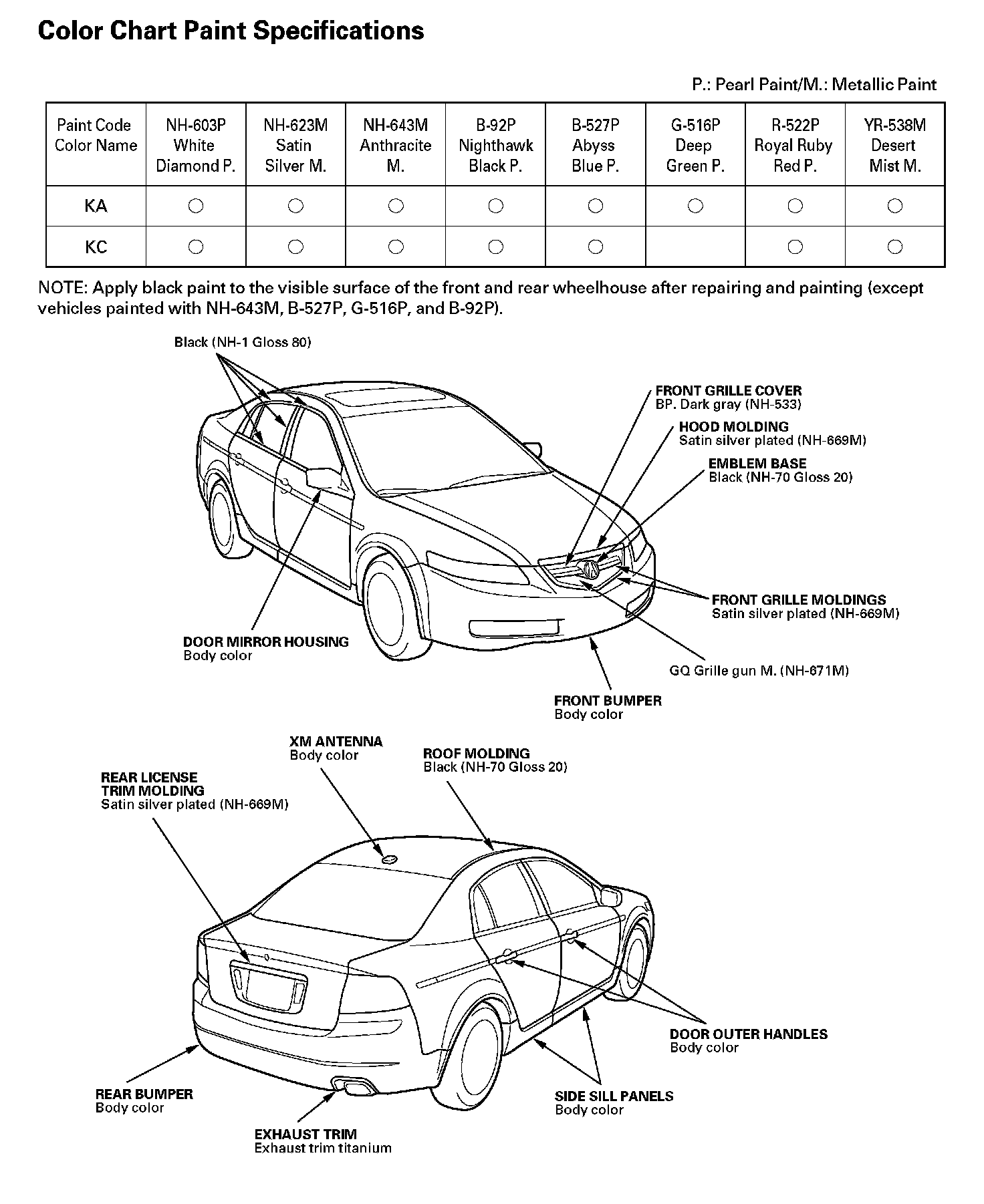 Color Chart Paint Specifications

P.: Pearl Paint/M.: Metallic Paint

| Paint Code Color Name | NH-603P White Diamond P. | NH-623M Satin Silver M. | NH-643M Anthracite M. | B-92P Nighthawk Black P. | B-527P Abyss Blue P. | G-516P Deep Green P. | R-522P Royal Ruby Red P. | YR-538M Desert Mist M. |
|---|---|---|---|---|---|---|---|---|
| KA | ○ | ○ | ○ | ○ | ○ | ○ | ○ | ○ |
| KC | ○ | ○ | ○ | ○ | ○ |  | ○ | ○ |

NOTE: Apply black paint to the visible surface of the front and rear wheelhouse after repairing and painting (except vehicles painted with NH-643M, B-527P, G-516P, and B-92P).

Black (NH-1 Gloss 80)

FRONT GRILLE COVER
BP. Dark gray (NH-533)

HOOD MOLDING
Satin silver plated (NH-669M)

EMBLEM BASE
Black (NH-70 Gloss 20)

FRONT GRILLE MOLDINGS
Satin silver plated (NH-669M)

DOOR MIRROR HOUSING
Body color

GQ Grille gun M. (NH-671M)

FRONT BUMPER
Body color

XM ANTENNA
Body color

ROOF MOLDING
Black (NH-70 Gloss 20)

REAR LICENSE TRIM MOLDING
Satin silver plated (NH-669M)

DOOR OUTER HANDLES
Body color

REAR BUMPER
Body color

SIDE SILL PANELS
Body color

EXHAUST TRIM
Exhaust trim titanium