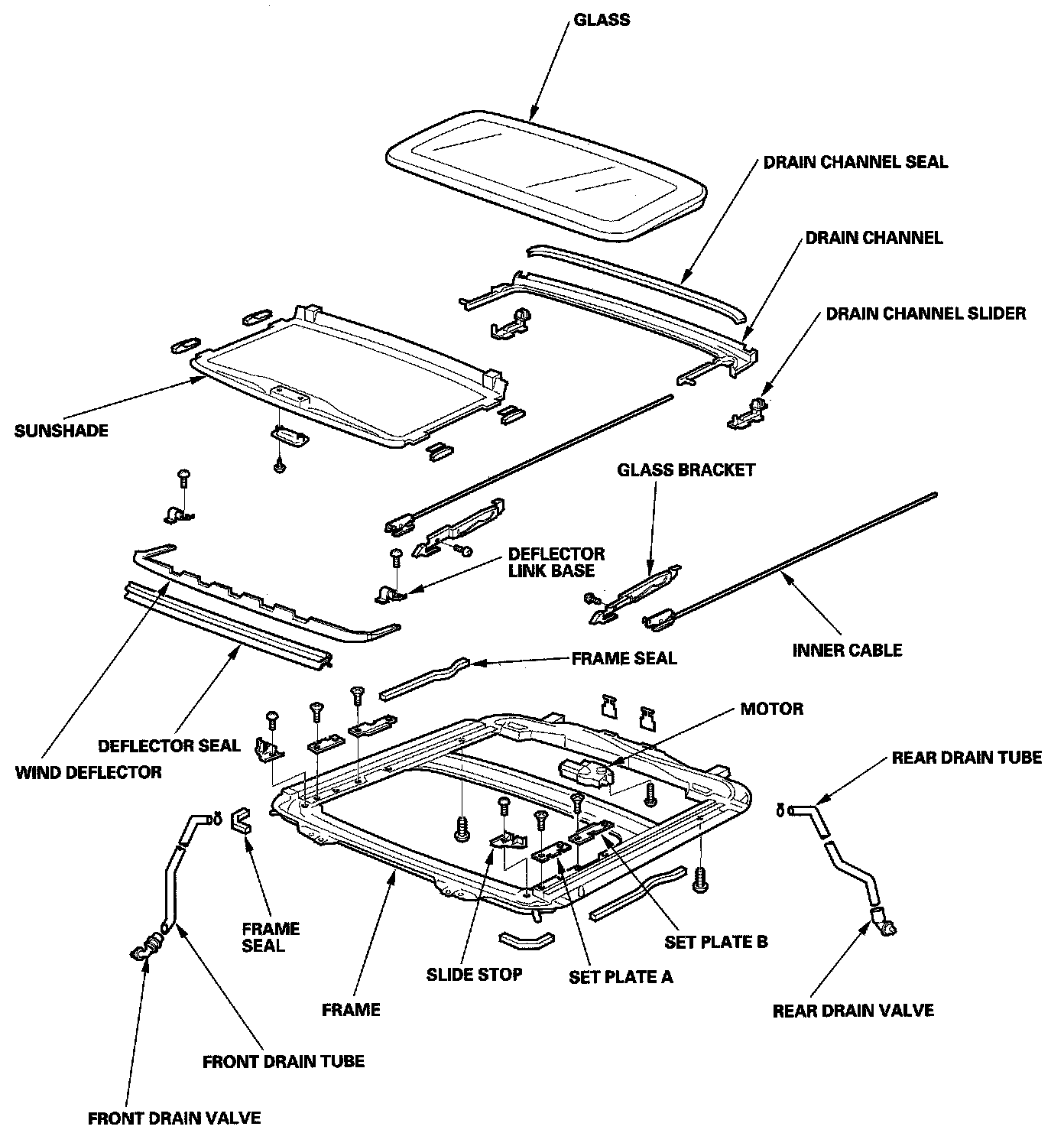 GLASS

DRAIN CHANNEL SEAL

DRAIN CHANNEL

DRAIN CHANNEL SLIDER

SUNSHADE

GLASS BRACKET

DEFLECTOR LINK BASE

INNER CABLE

FRAME SEAL

MOTOR

DEFLECTOR SEAL

WIND DEFLECTOR

REAR DRAIN TUBE

FRAME SEAL

SET PLATE B

SLIDE STOP

SET PLATE A

FRAME

REAR DRAIN VALVE

FRONT DRAIN TUBE

FRONT DRAIN VALVE