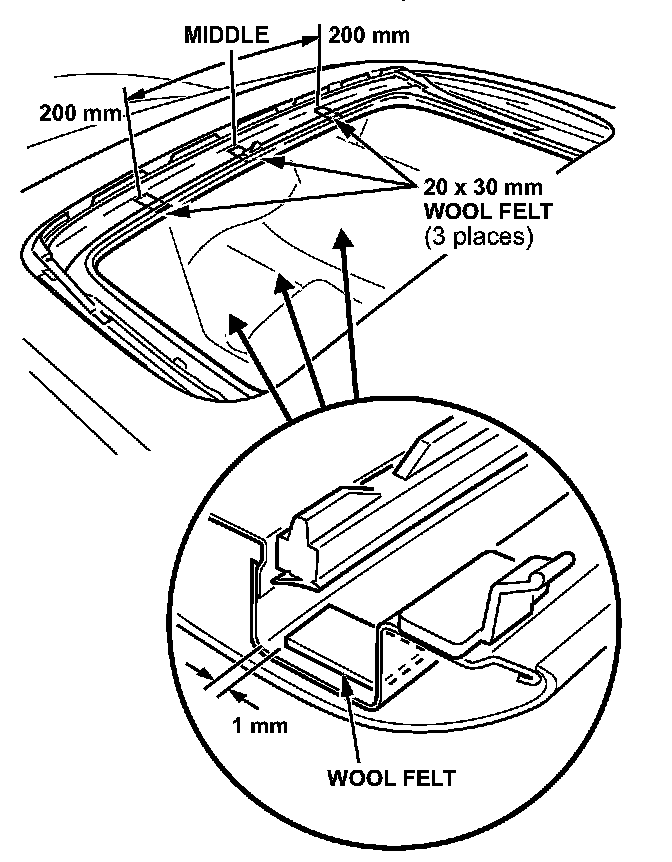 MIDDLE
200 mm
200 mm
20 x 30 mm
WOOL FELT
(3 places)
1 mm
WOOL FELT