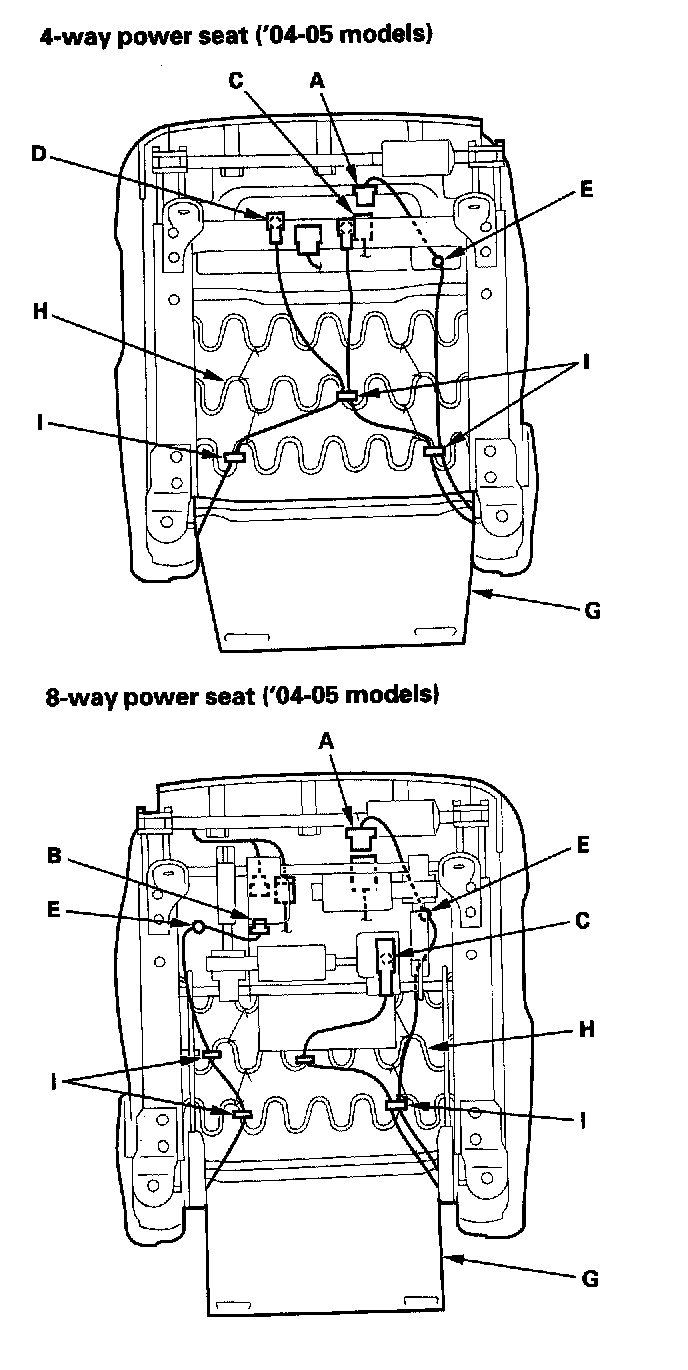 4-way power seat ('04-05 models)

C
A
D
E
H
I
I
G

8-way power seat ('04-05 models)

A
B
E
E
C
H
I
I
G