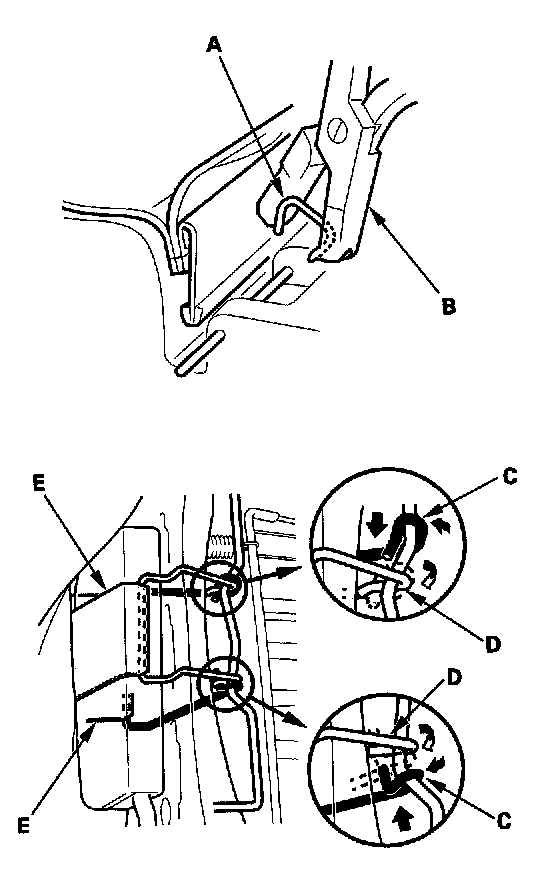 A
B
E
C
D
D
E
C