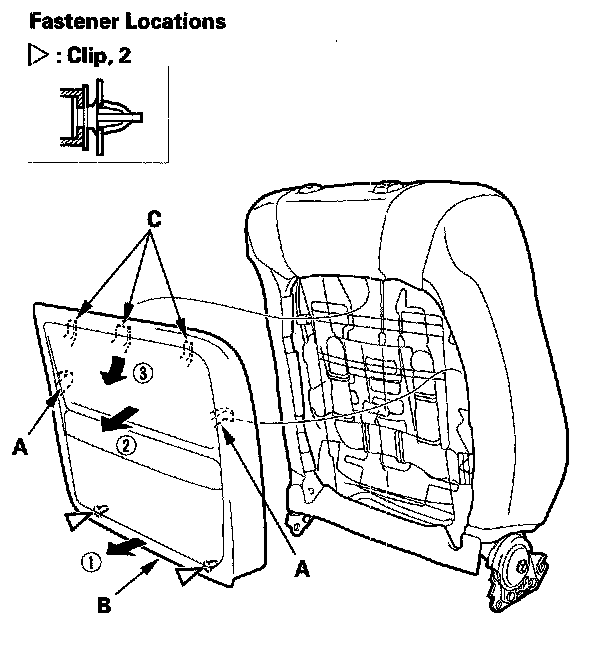 Fastener Locations

▷ : Clip, 2

C

③

A

②

A

①

B