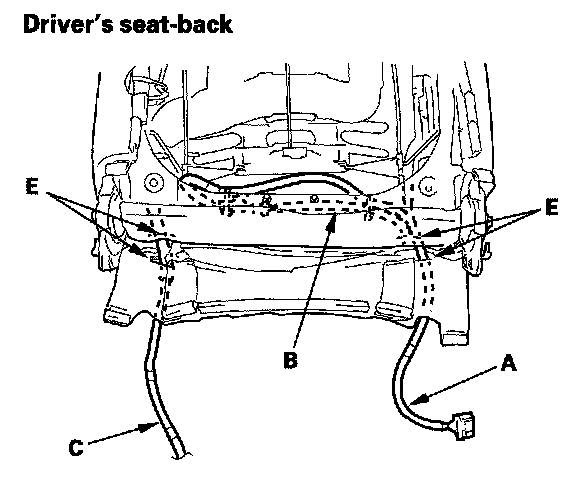 Driver's seat-back

E
E
B
A
C