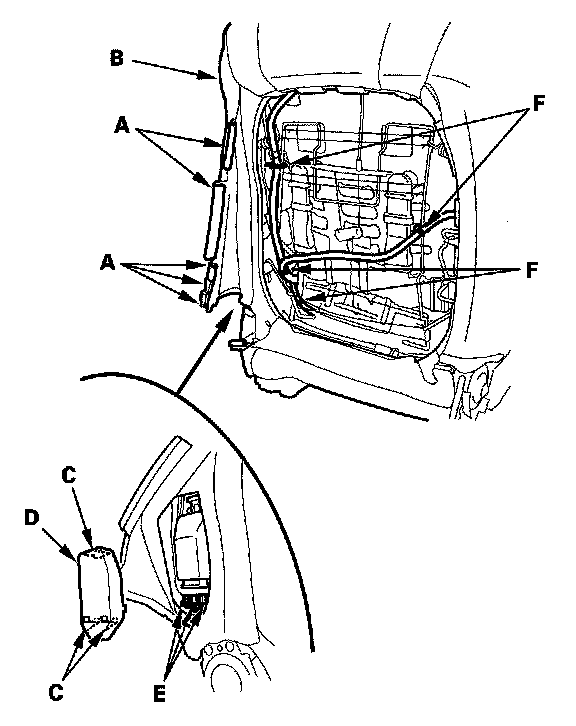 B
A
F
A
F
C
D
C
E